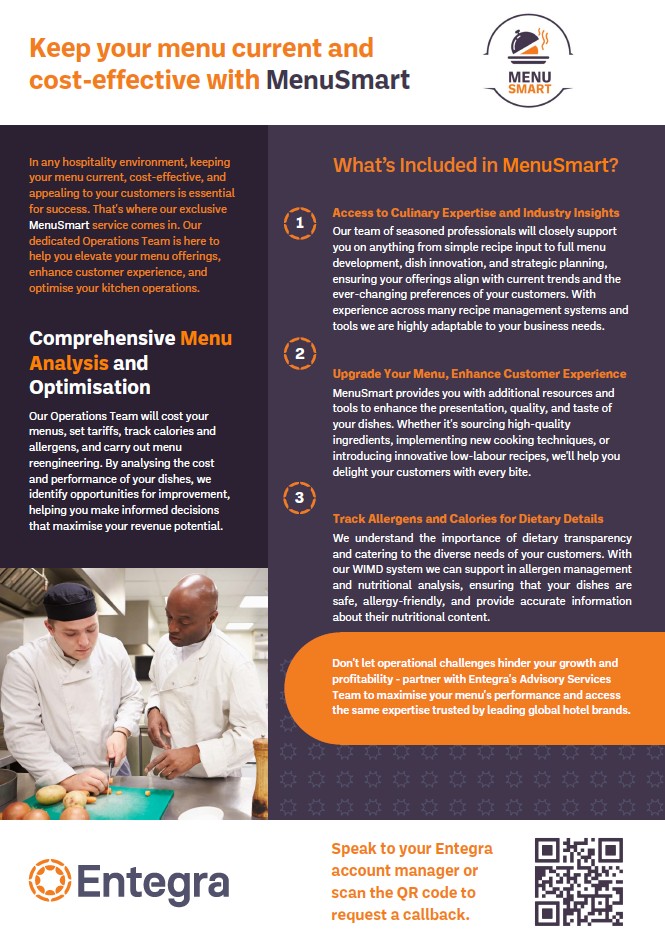 Keep your menu current and cost-effective with MenuSmart

MENU SMART

In any hospitality environment, keeping your menu current, cost-effective, and appealing to your customers is essential for success. That's where our exclusive MenuSmart service comes in. Our dedicated Operations Team is here to help you elevate your menu offerings, enhance customer experience, and optimise your kitchen operations.

Comprehensive Menu Analysis and Optimisation

Our Operations Team will cost your menus, set tariffs, track calories and allergens, and carry out menu reengineering. By analysing the cost and performance of your dishes, we identify opportunities for improvement, helping you make informed decisions that maximise your revenue potential.

What's Included in MenuSmart?

1
Access to Culinary Expertise and Industry Insights
Our team of seasoned professionals will closely support you on anything from simple recipe input to full menu development, dish innovation, and strategic planning, ensuring your offerings align with current trends and the ever-changing preferences of your customers. With experience across many recipe management systems and tools we are highly adaptable to your business needs.

2
Upgrade Your Menu, Enhance Customer Experience
MenuSmart provides you with additional resources and tools to enhance the presentation, quality, and taste of your dishes. Whether it's sourcing high-quality ingredients, implementing new cooking techniques, or introducing innovative low-labour recipes, we'll help you delight your customers with every bite.

3
Track Allergens and Calories for Dietary Details
We understand the importance of dietary transparency and catering to the diverse needs of your customers. With our WIMD system we can support in allergen management and nutritional analysis, ensuring that your dishes are safe, allergy-friendly, and provide accurate information about their nutritional content.

Don't let operational challenges hinder your growth and profitability - partner with Entegra's Advisory Services Team to maximise your menu's performance and access the same expertise trusted by leading global hotel brands.

Entegra

Speak to your Entegra account manager or scan the QR code to request a callback.